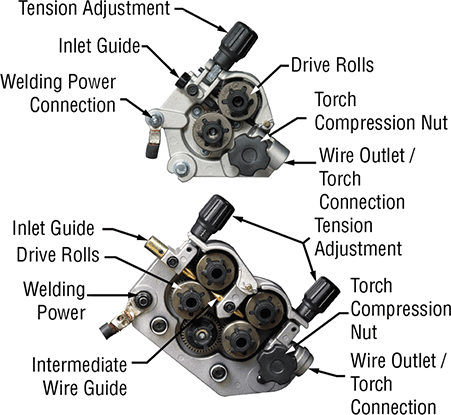 Tension Adjustment

Inlet Guide

Welding Power Connection

Drive Rolls

Torch Compression Nut

Wire Outlet / Torch Connection

Inlet Guide

Drive Rolls

Welding Power

Intermediate Wire Guide

Tension Adjustment

Torch Compression Nut

Wire Outlet / Torch Connection